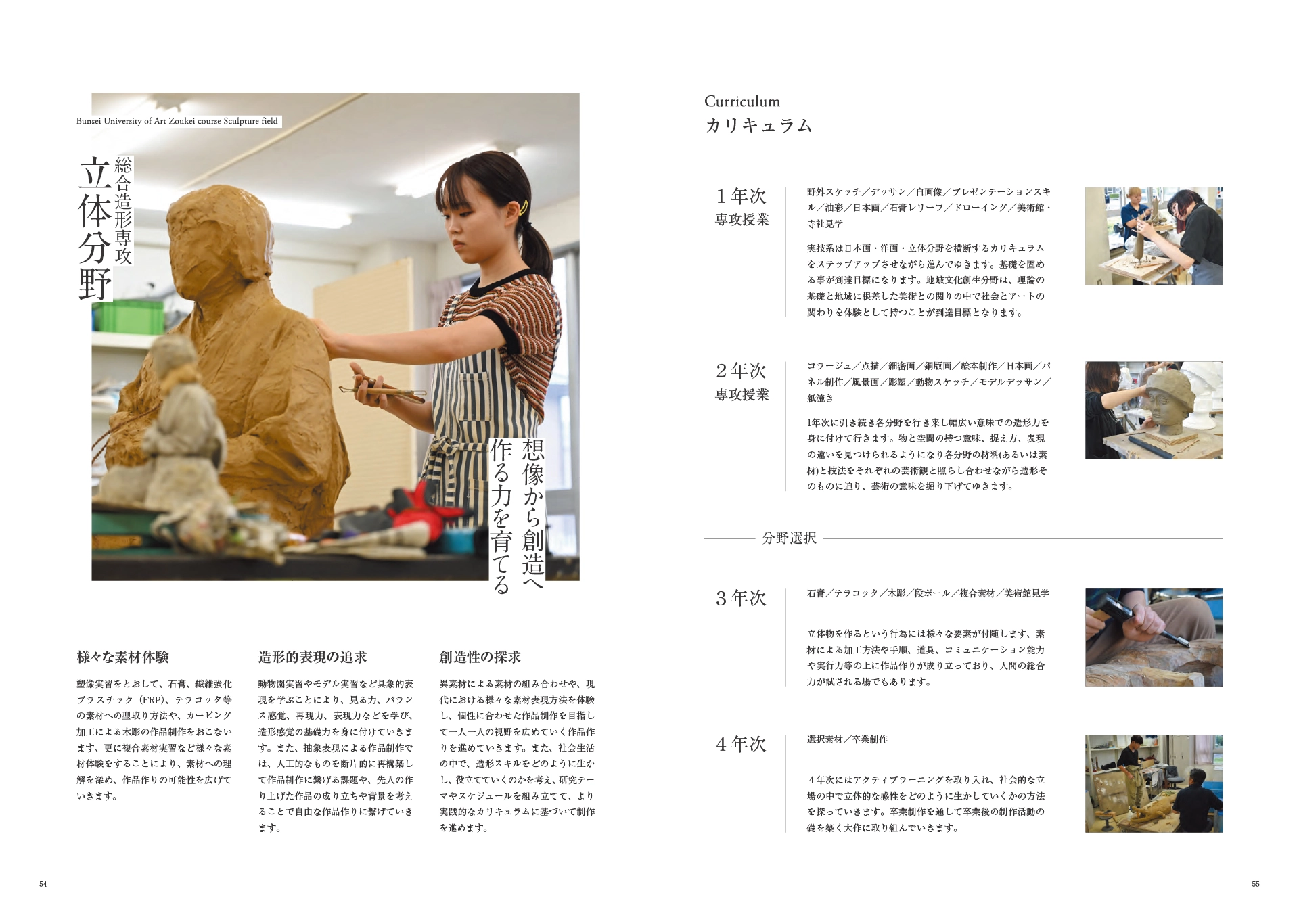 Bunsei University of Art Zoukei course Sculpture field

総合造形専攻
立体分野

想像から創造へ
作る力を育てる

様々な素材体験

塑像実習をとおして、石膏、繊維強化プラスチック（FRP）、テラコッタ等の素材への型取り方法や、カービング加工による木彫の作品制作をおこないます、更に複合素材実習など様々な素材体験をすることにより、素材への理解を深め、作品作りの可能性を広げていきます。

造形的表現の追求

動物園実習やモデル実習など具象的表現を学ぶことにより、見る力、バランス感覚、再現力、表現力などを学び、造形感覚の基礎力を身に付けていきます。また、抽象表現による作品制作では、人工的なものを断片的に再構築して作品制作に繋げる課題や、先人の作り上げた作品の成り立ちや背景を考えることで自由な作品作りに繋げていきます。

創造性の探求

異素材による素材の組み合わせや、現代における様々な素材表現方法を体験し、個性に合わせた作品制作を目指して一人一人の視野を広めていく作品作りを進めていきます。また、社会生活の中で、造形スキルをどのように生かし、役立てていくのかを考え、研究テーマやスケジュールを組み立てて、より実践的なカリキュラムに基づいて制作を進めます。

54

Curriculum
カリキュラム

1年次
専攻授業

野外スケッチ／デッサン／自画像／プレゼンテーションスキル／油彩／日本画／石膏レリーフ／ドローイング／美術館・寺社見学

実技系は日本画・洋画・立体分野を横断するカリキュラムをステップアップさせながら進んでゆきます。基礎を固める事が到達目標になります。地域文化創生分野は、理論の基礎と地域に根差した美術との関りの中で社会とアートの関わりを体験として持つことが到達目標となります。

2年次
専攻授業

コラージュ／点描／細密画／銅版画／絵本制作／日本画／パネル制作／風景画／彫塑／動物スケッチ／モデルデッサン／紙漉き

1年次に引き続き各分野を行き来し幅広い意味での造形力を身に付けて行きます。物と空間の持つ意味、捉え方、表現の違いを見つけられるようになり各分野の材料(あるいは素材)と技法をそれぞれの芸術観と照らし合わせながら造形そのものに迫り、芸術の意味を掘り下げてゆきます。

分野選択

3年次

石膏／テラコッタ／木彫／段ボール／複合素材／美術館見学

立体物を作るという行為には様々な要素が付随します、素材による加工方法や手順、道具、コミュニケーション能力や実行力等の上に作品作りが成り立っており、人間の総合力が試される場でもあります。

4年次

選択素材／卒業制作

4年次にはアクティブラーニングを取り入れ、社会的な立場の中で立体的な感性をどのように生かしていくかの方法を探っていきます。卒業制作を通して卒業後の制作活動の礎を築く大作に取り組んでいきます。

55